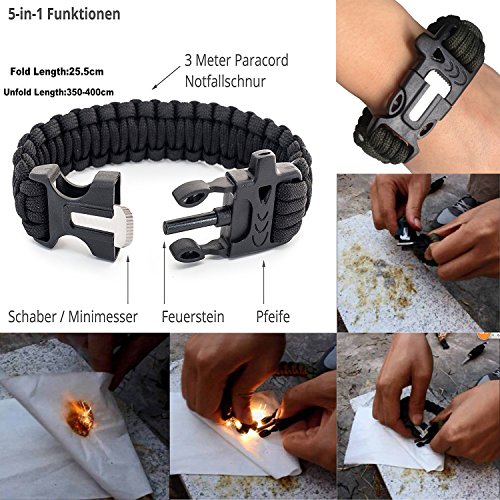 5-in-1 Funktionen

Fold Length:25.5cm

Unfold Length:350-400cm

3 Meter Paracord Notfallschnur

Schaber / Minimesser

Feuerstein

Pfeife